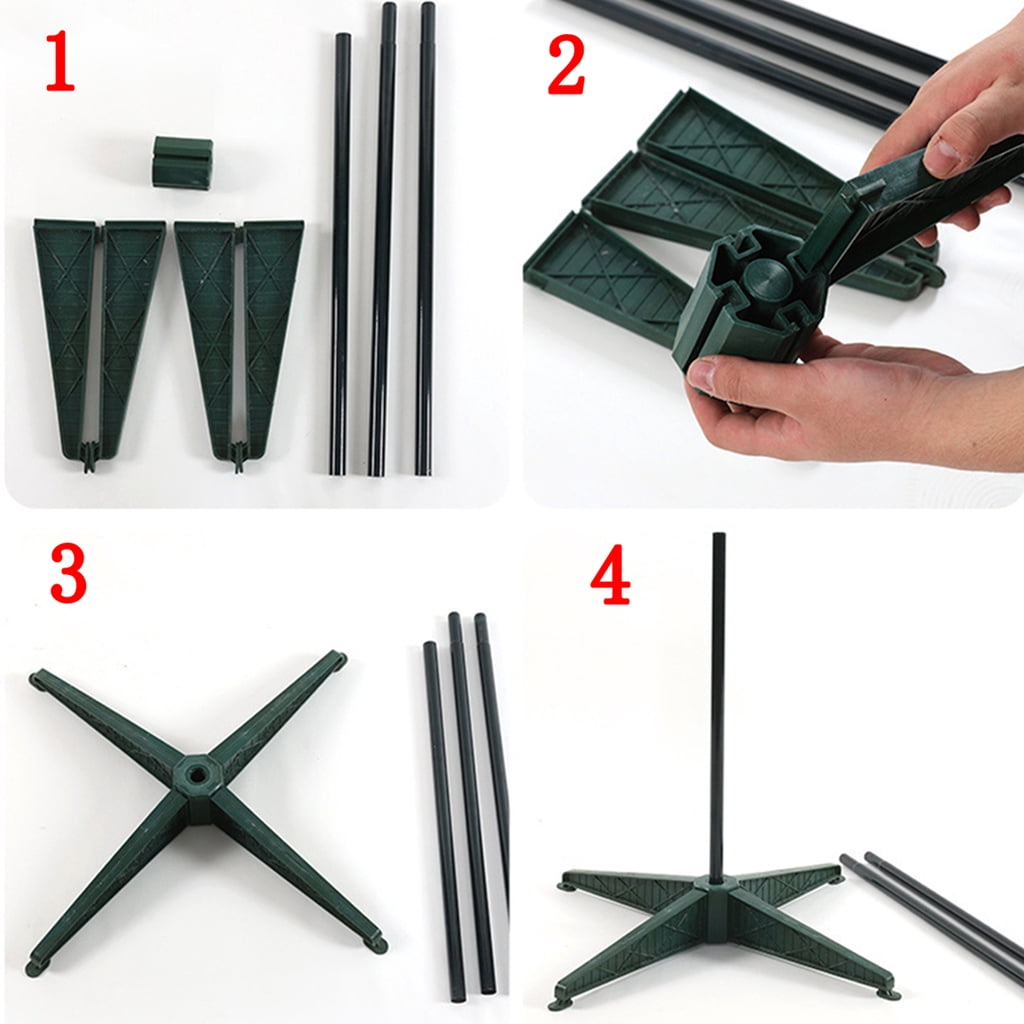 1

2

3

4