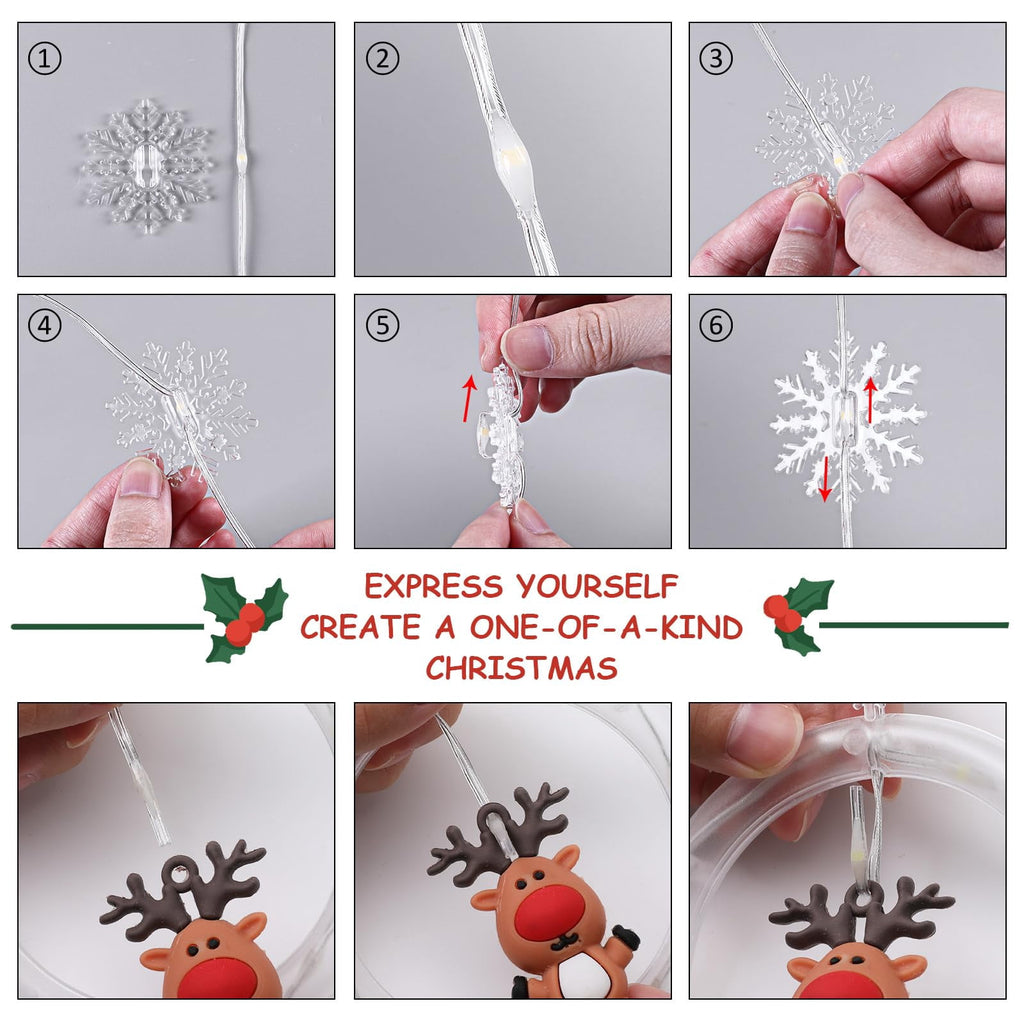 ①

②

③

④

⑤

⑥

EXPRESS YOURSELF
CREATE A ONE-OF-A-KIND
CHRISTMAS